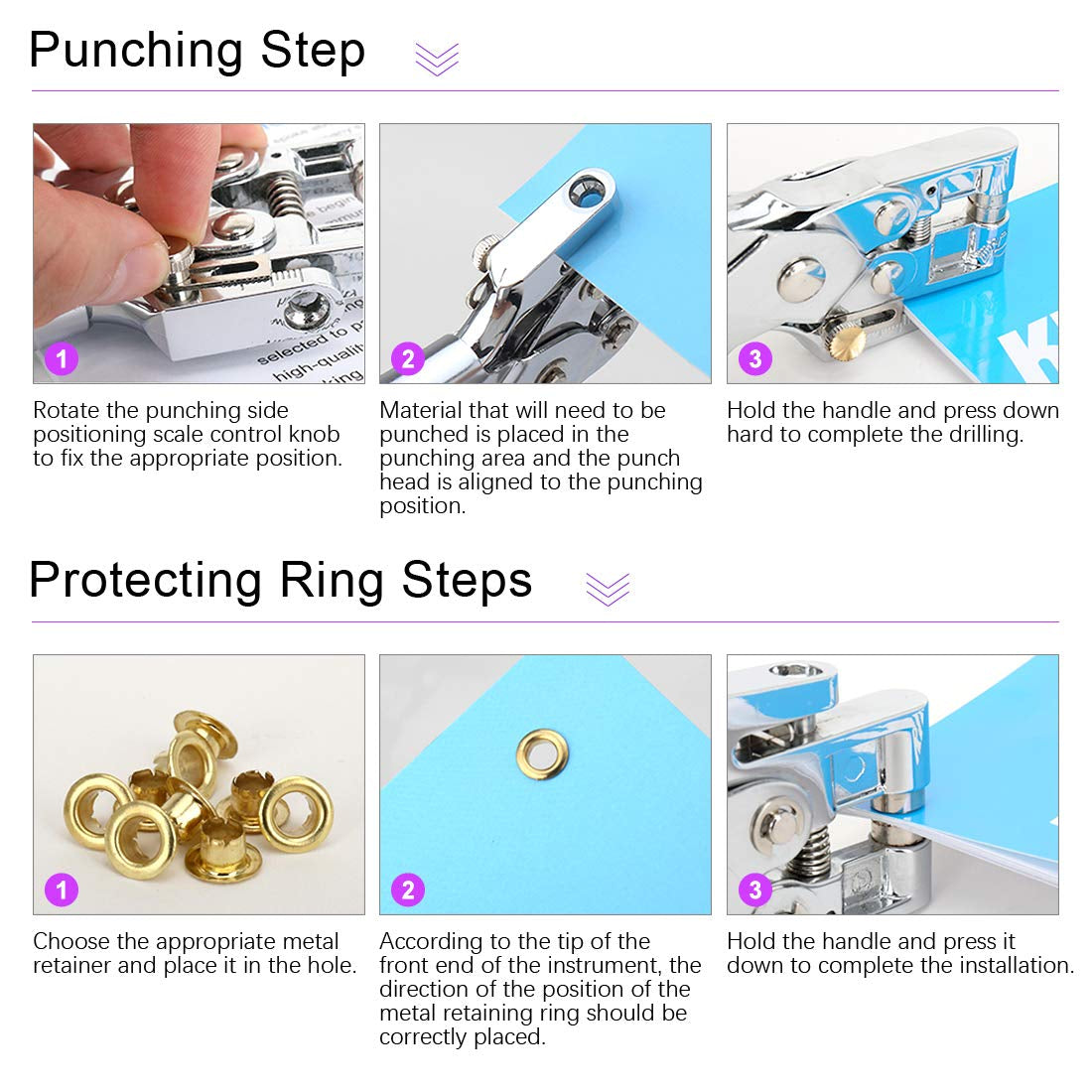 Punching Step

1

Rotate the punching side positioning scale control knob to fix the appropriate position.

2

Material that will need to be punched is placed in the punching area and the punch head is aligned to the punching position.

3

Hold the handle and press down hard to complete the drilling.

Protecting Ring Steps

1

Choose the appropriate metal retainer and place it in the hole.

2

According to the tip of the front end of the instrument, the direction of the position of the metal retaining ring should be correctly placed.

3

Hold the handle and press it down to complete the installation.