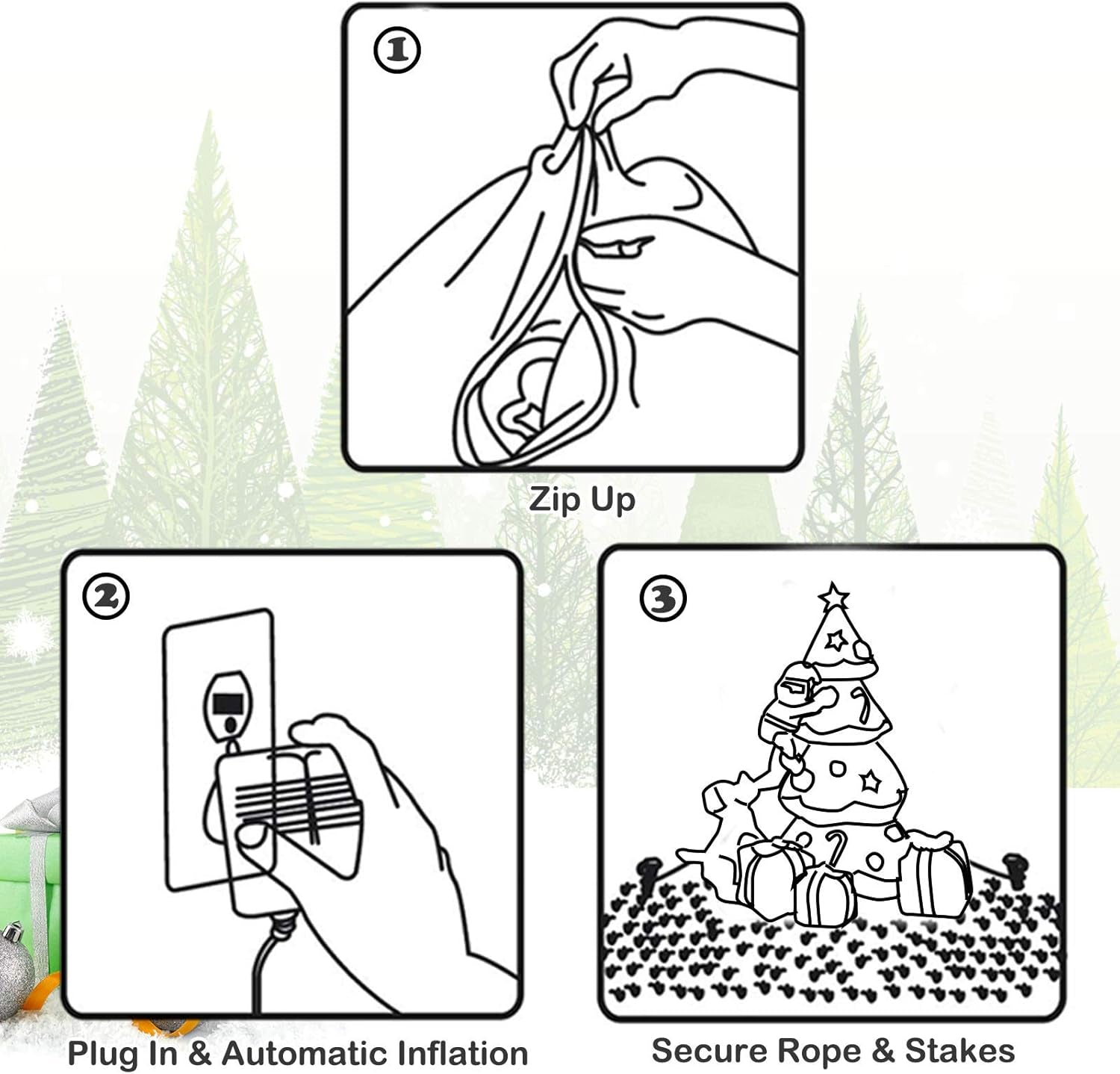 ①

Zip Up

②

Plug In & Automatic Inflation

③

Secure Rope & Stakes