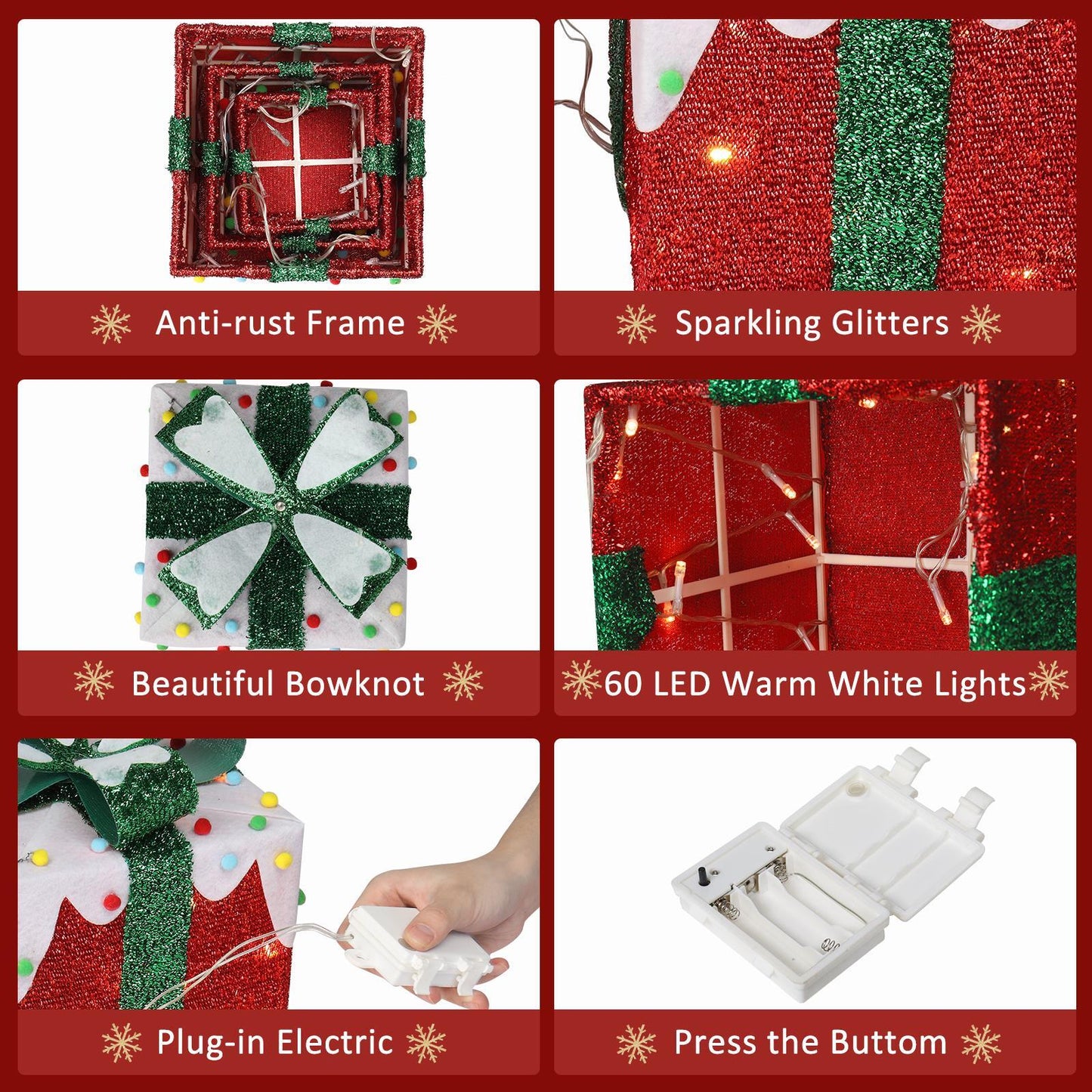 Anti-rust Frame

Sparkling Glitters

Beautiful Bowknot

60 LED Warm White Lights

Plug-in Electric

Press the Buttom