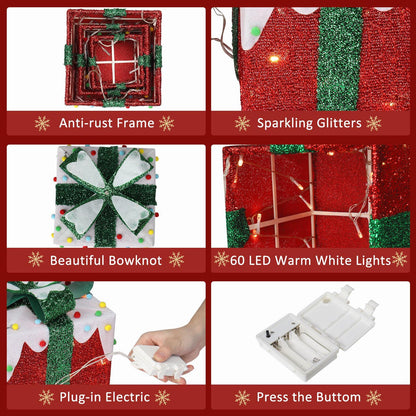 Anti-rust Frame

Sparkling Glitters

Beautiful Bowknot

60 LED Warm White Lights

Plug-in Electric

Press the Buttom