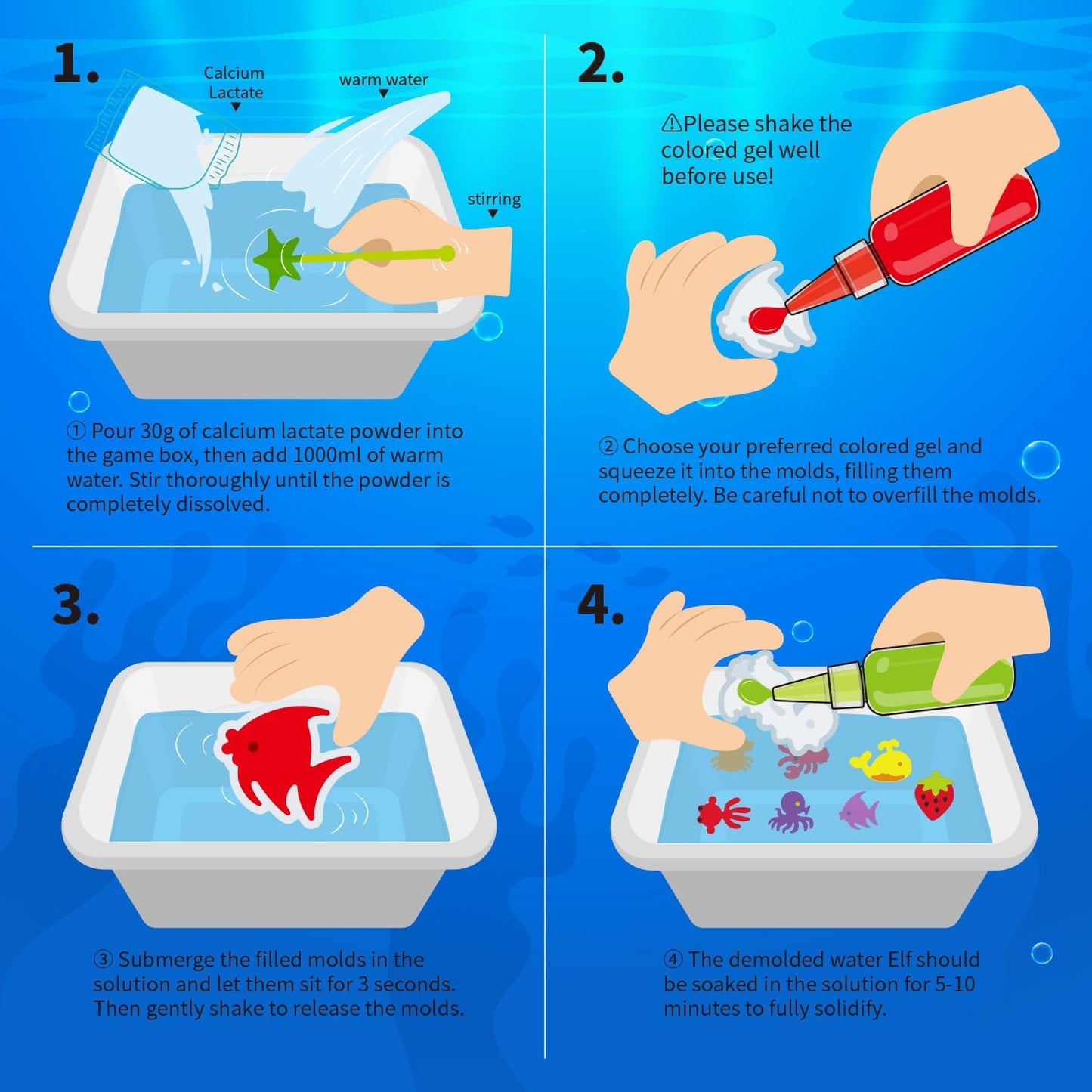 1.

Calcium Lactate

warm water

stirring

① Pour 30g of calcium lactate powder into the game box, then add 1000ml of warm water. Stir thoroughly until the powder is completely dissolved.

2.

⚠Please shake the colored gel well before use!

② Choose your preferred colored gel and squeeze it into the molds, filling them completely. Be careful not to overfill the molds.

3.

③ Submerge the filled molds in the solution and let them sit for 3 seconds. Then gently shake to release the molds.

4.

④ The demolded water Elf should be soaked in the solution for 5-10 minutes to fully solidify.