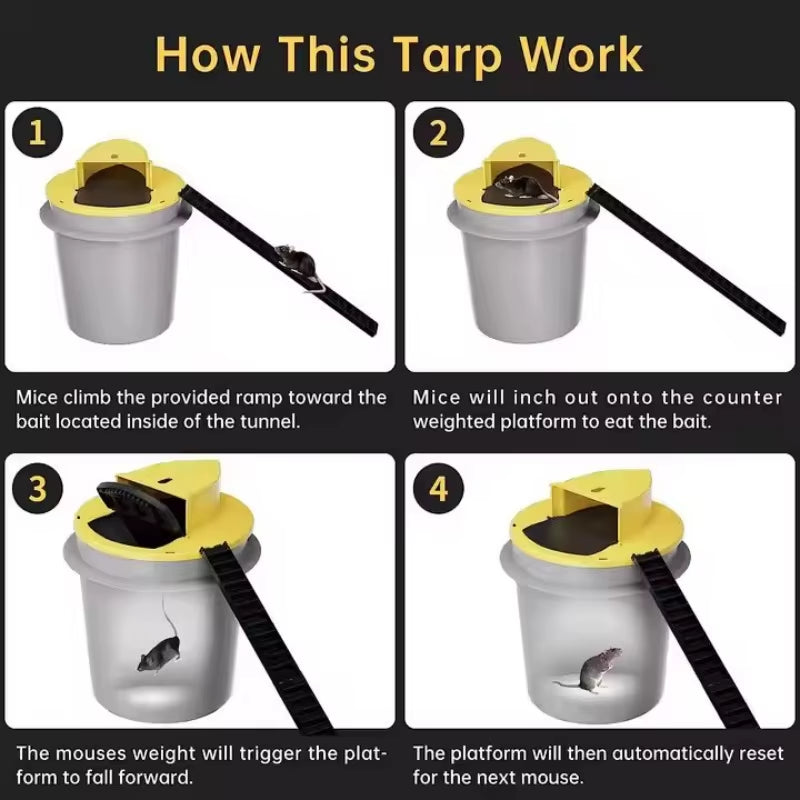 How This Tarp Work

1

Mice climb the provided ramp toward the bait located inside of the tunnel.

2

Mice will inch out onto the counter weighted platform to eat the bait.

3

The mouses weight will trigger the platform to fall forward.

4

The platform will then automatically reset for the next mouse.