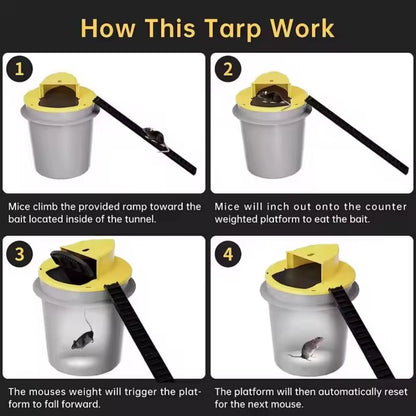 How This Tarp Work

1

Mice climb the provided ramp toward the bait located inside of the tunnel.

2

Mice will inch out onto the counter weighted platform to eat the bait.

3

The mouses weight will trigger the platform to fall forward.

4

The platform will then automatically reset for the next mouse.