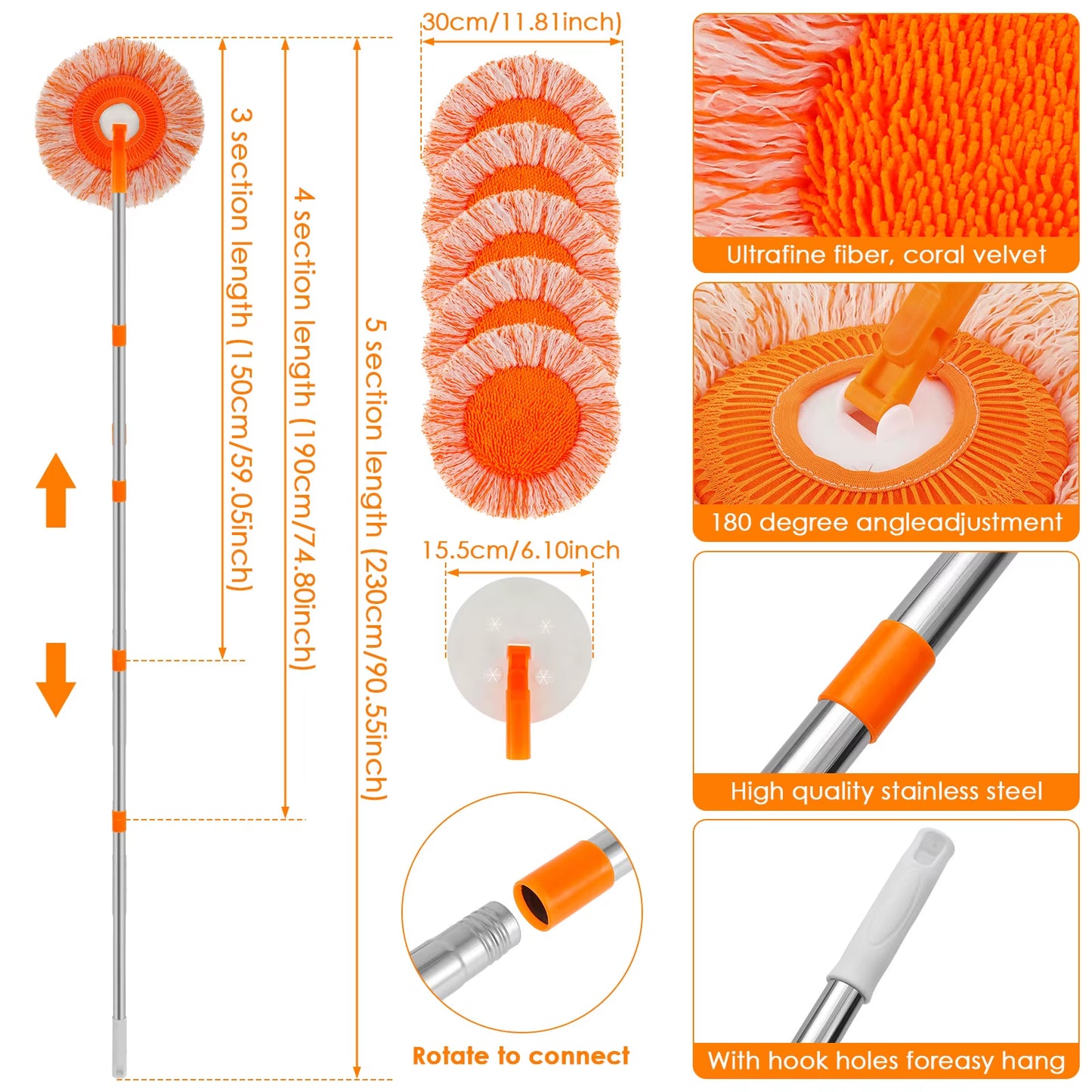 3 section length (150cm/59.05inch)

4 section length (190cm/74.80inch)

5 section length (230cm/90.55inch)

30cm/11.81inch)

15.5cm/6.10inch

Rotate to connect

Ultrafine fiber, coral velvet

180 degree angleadjustment

High quality stainless steel

With hook holes foreasy hang