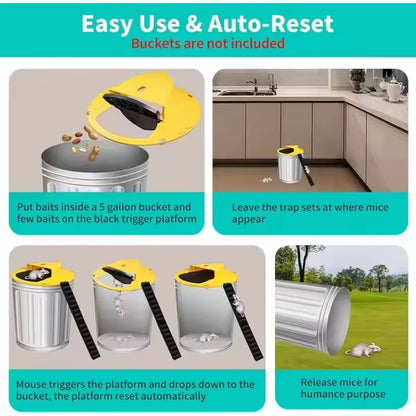 Easy Use & Auto-Reset
Buckets are not included

Put baits inside a 5 gallon bucket and few baits on the black trigger platform

Leave the trap sets at where mice appear

Mouse triggers the platform and drops down to the bucket, the platform reset automatically

Release mice for humance purpose