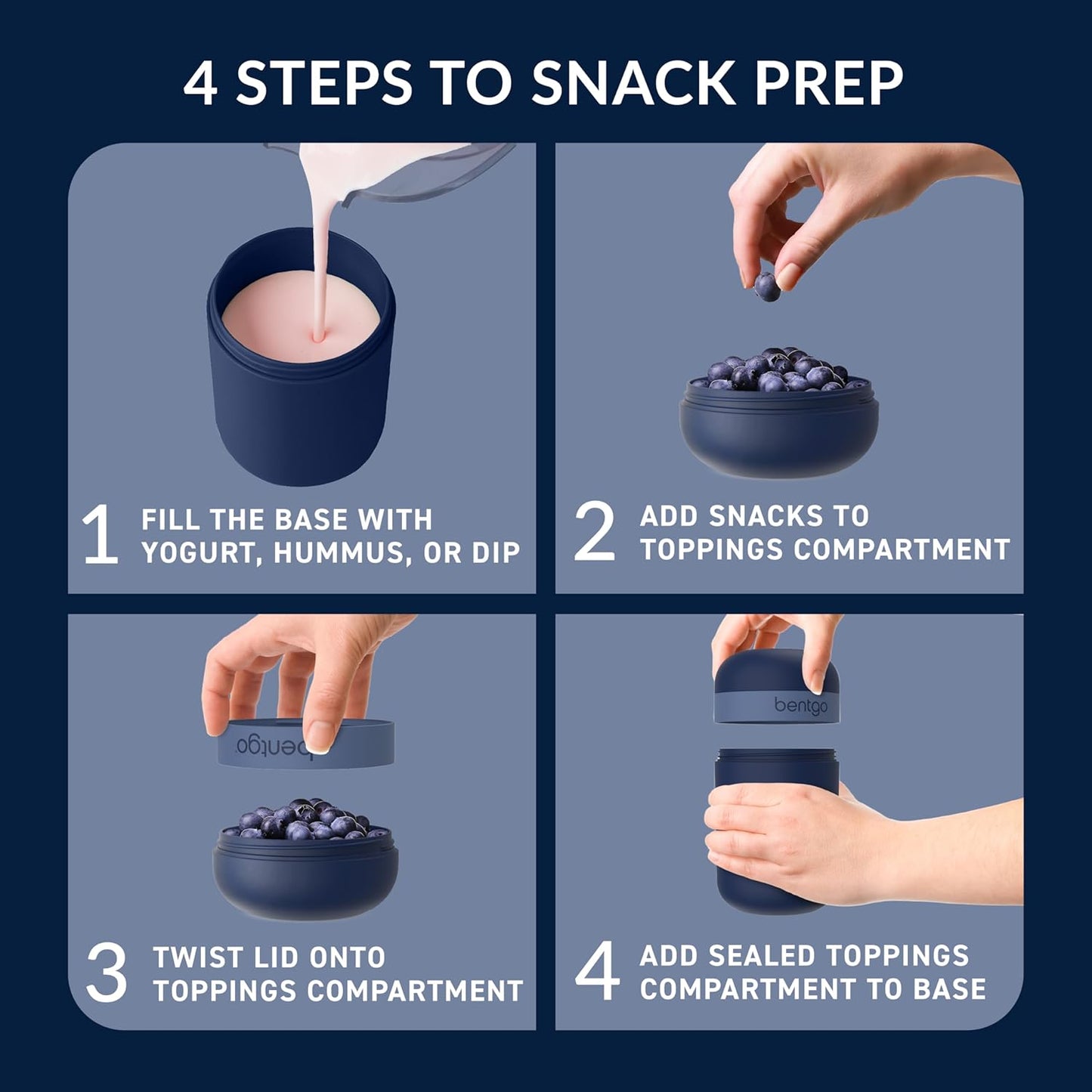 4 STEPS TO SNACK PREP

1 FILL THE BASE WITH YOGURT, HUMMUS, OR DIP

2 ADD SNACKS TO TOPPINGS COMPARTMENT

bentgo

3 TWIST LID ONTO TOPPINGS COMPARTMENT

bentgo

4 ADD SEALED TOPPINGS COMPARTMENT TO BASE